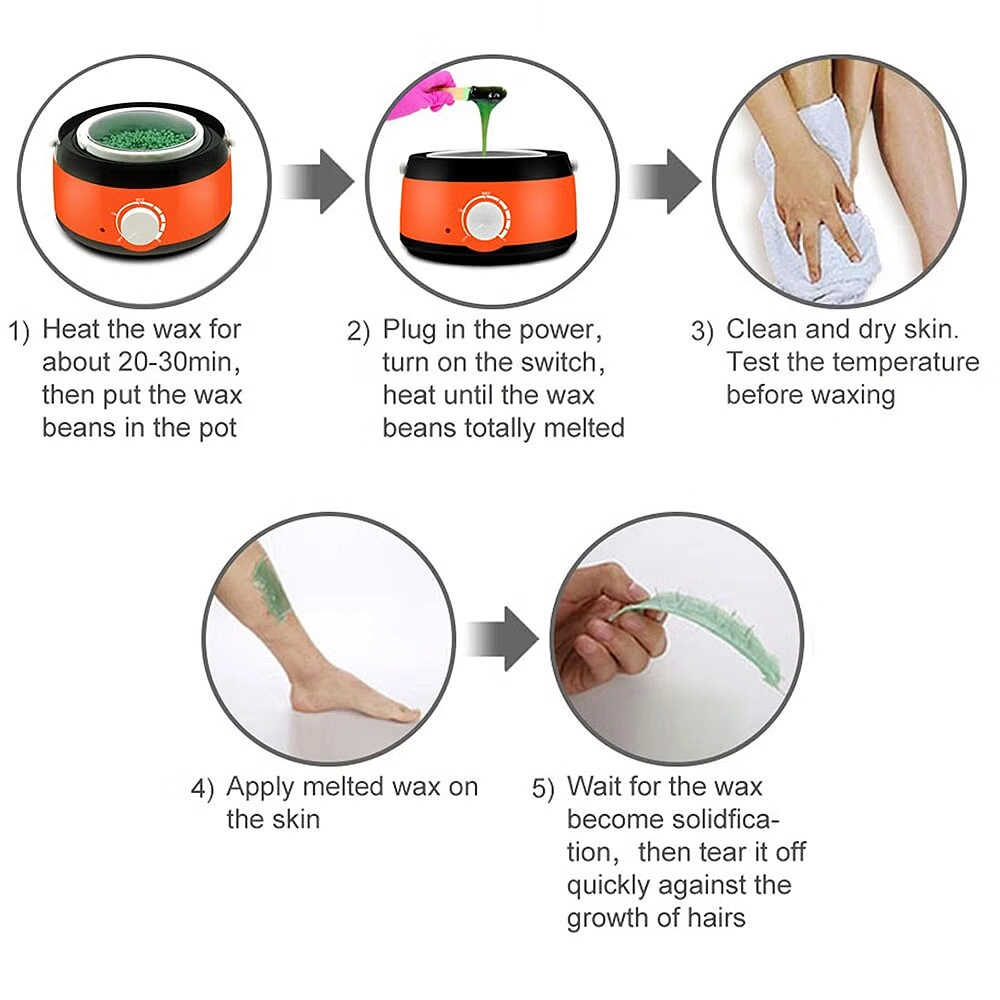 1) Heat the wax for about 20-30min, then put the wax beans in the pot

2) Plug in the power, turn on the switch, heat until the wax beans totally melted

3) Clean and dry skin. Test the temperature before waxing

4) Apply melted wax on the skin

5) Wait for the wax become solidfication, then tear it off quickly against the growth of hairs