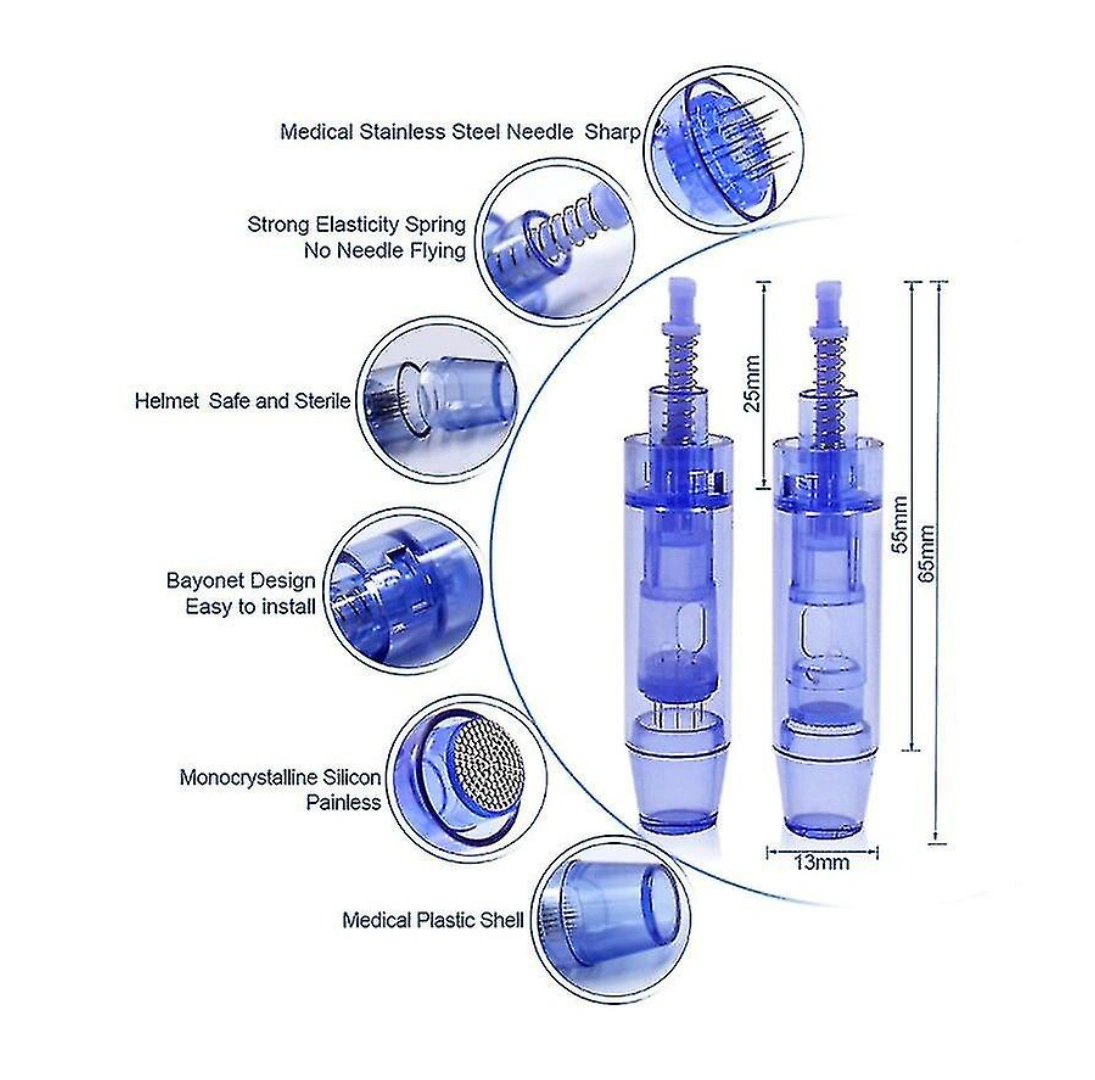 Medical Stainless Steel Needle Sharp

Strong Elasticity Spring
No Needle Flying

Helmet Safe and Sterile

Bayonet Design
Easy to install

Monocrystalline Silicon
Painless

Medical Plastic Shell

25mm

55mm

65mm

13mm